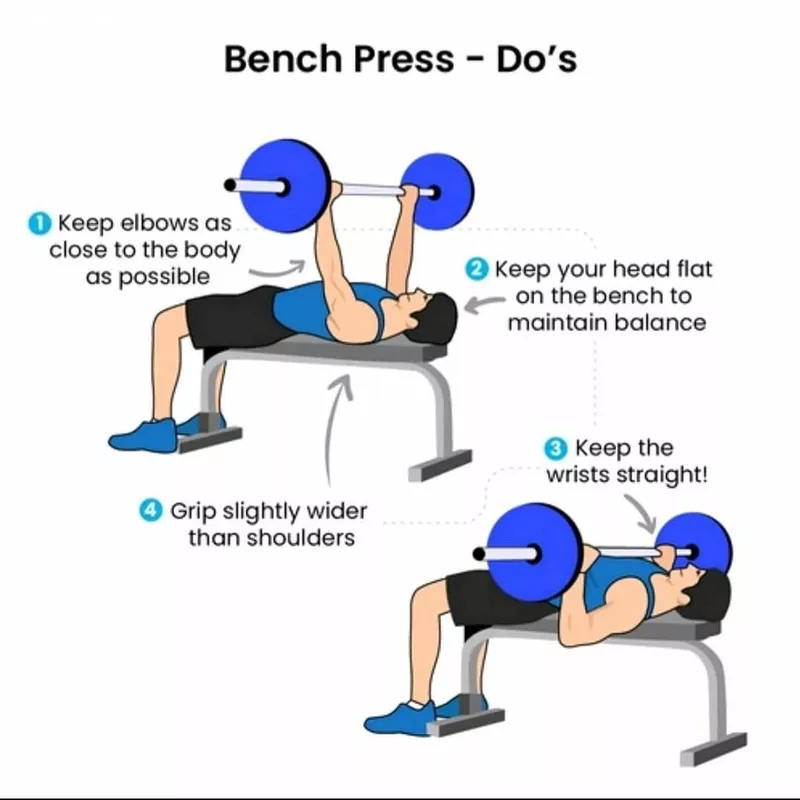 Bench Press - Do's

1 Keep elbows as close to the body as possible

2 Keep your head flat on the bench to maintain balance

3 Keep the wrists straight!

4 Grip slightly wider than shoulders